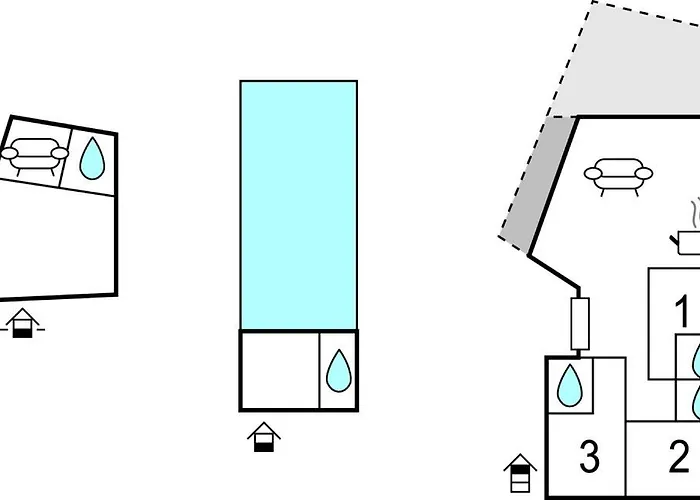 1

3

2